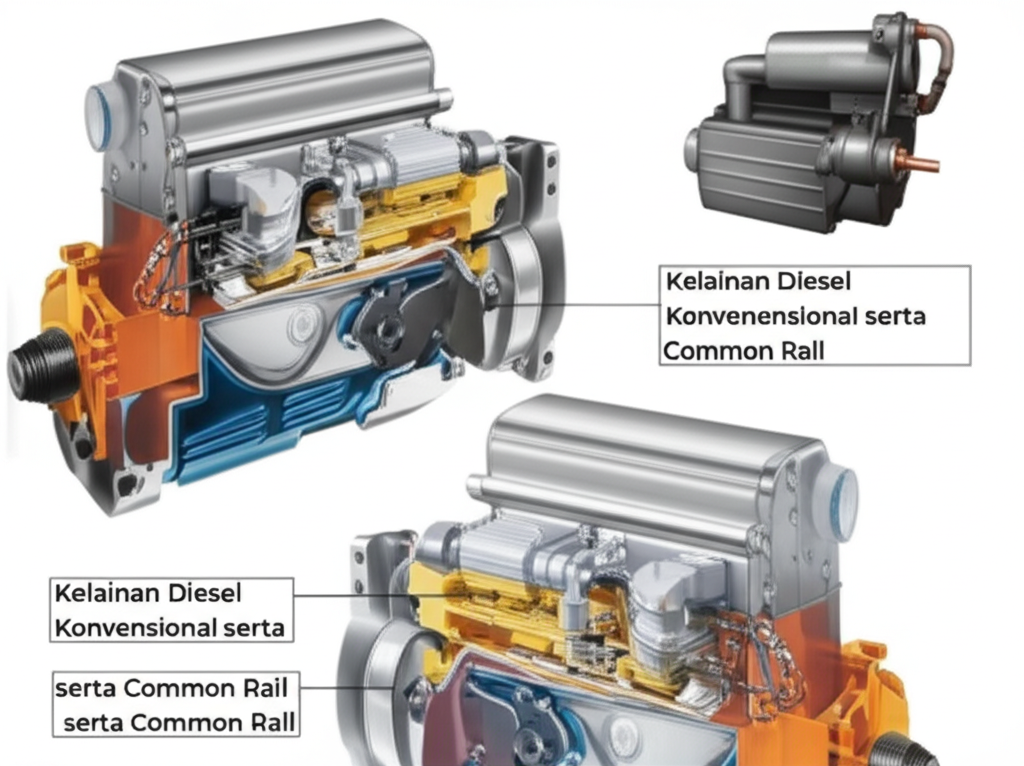 Kelainan Diesel Konvenensional serta Common Rall

Kelainan Diesel Konvensional serta

serta Common Rail serta Common Rall